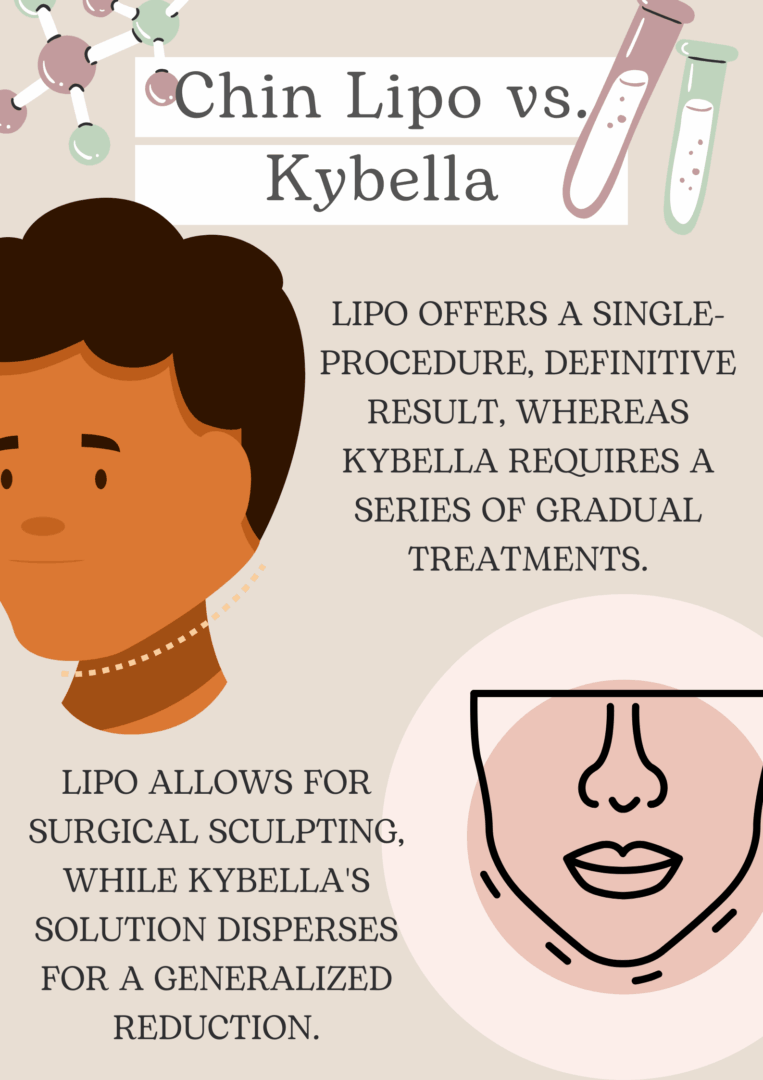 Chin Lipo vs. Kybella

LIPO OFFERS A SINGLE-PROCEDURE, DEFINITIVE RESULT, WHEREAS KYBELLA REQUIRES A SERIES OF GRADUAL TREATMENTS.

LIPO ALLOWS FOR SURGICAL SCULPTING, WHILE KYBELLA'S SOLUTION DISPERSES FOR A GENERALIZED REDUCTION.